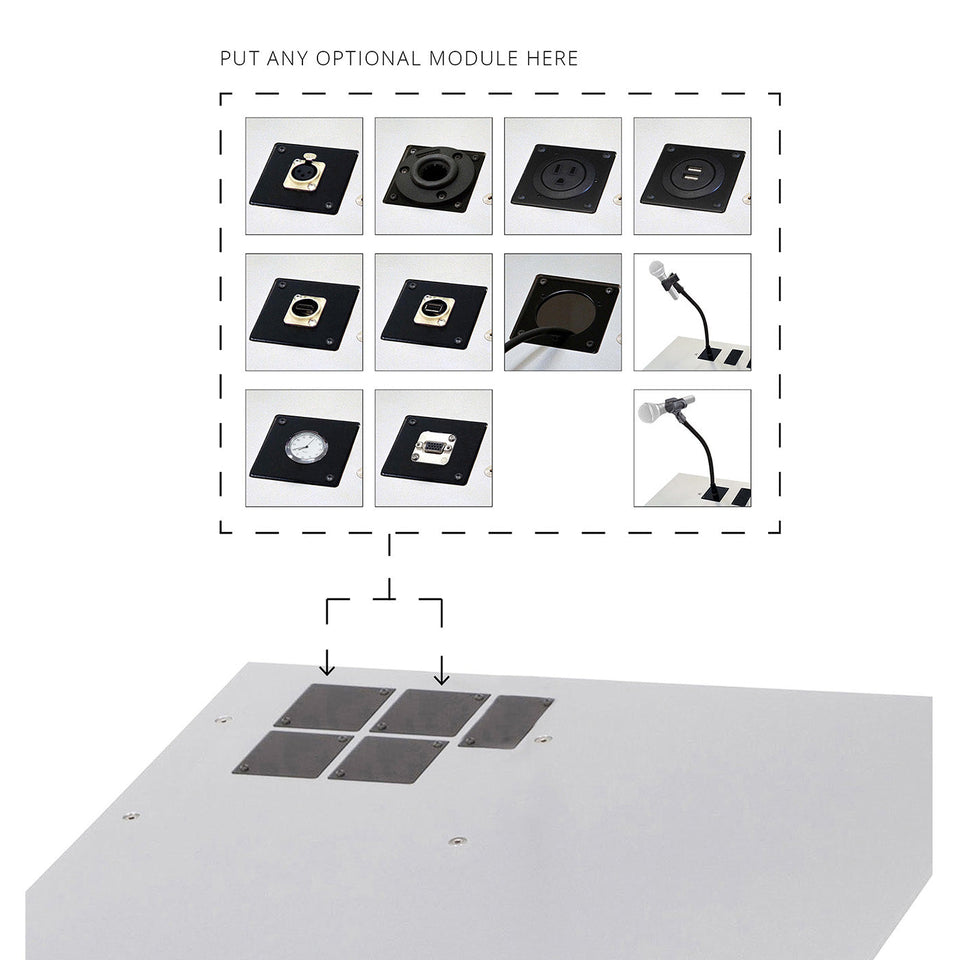 PUT ANY OPTIONAL MODULE HERE