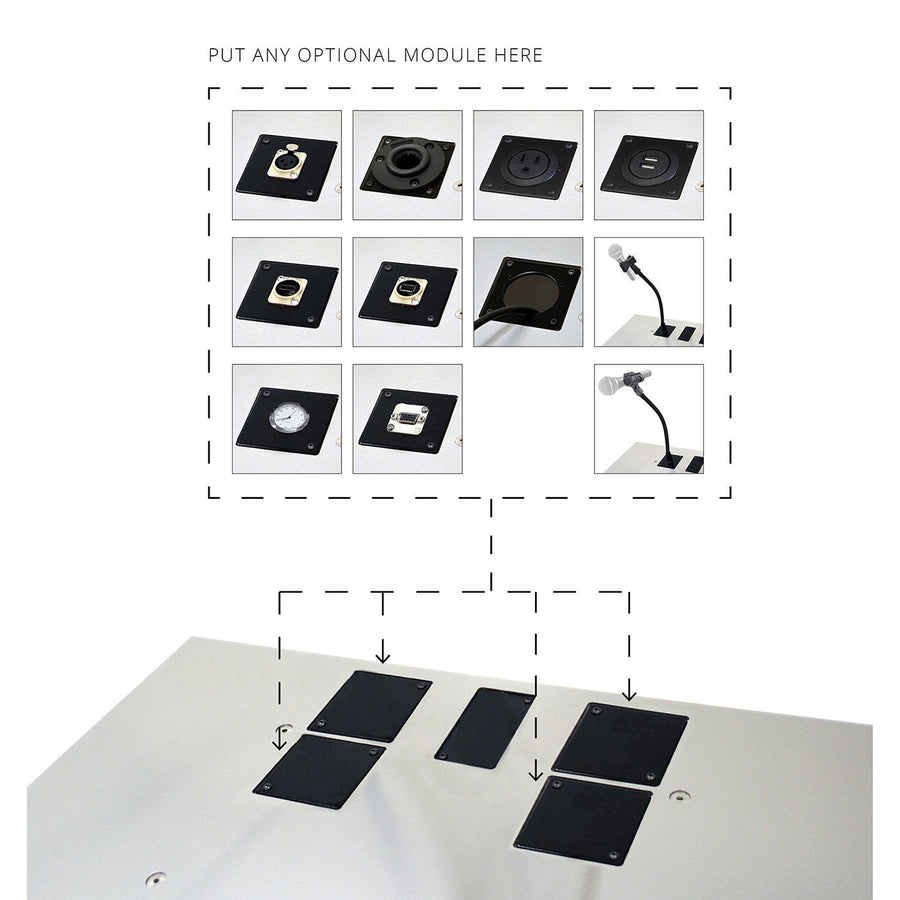 PUT ANY OPTIONAL MODULE HERE